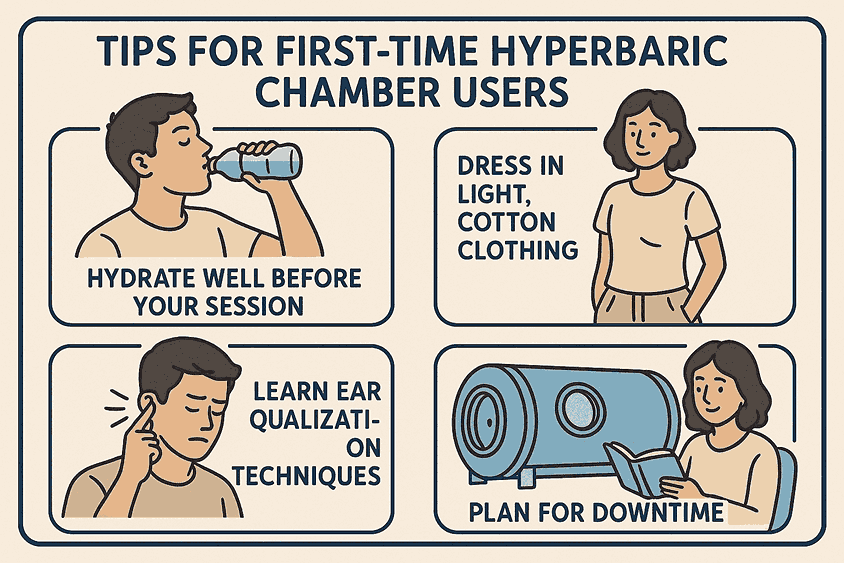 TIPS FOR FIRST-TIME HYPERBARIC CHAMBER USERS

HYDRATE WELL BEFORE YOUR SESSION

DRESS IN LIGHT, COTTON CLOTHING

LEARN EAR QUALIZATION TECHNIQUES

PLAN FOR DOWNTIME